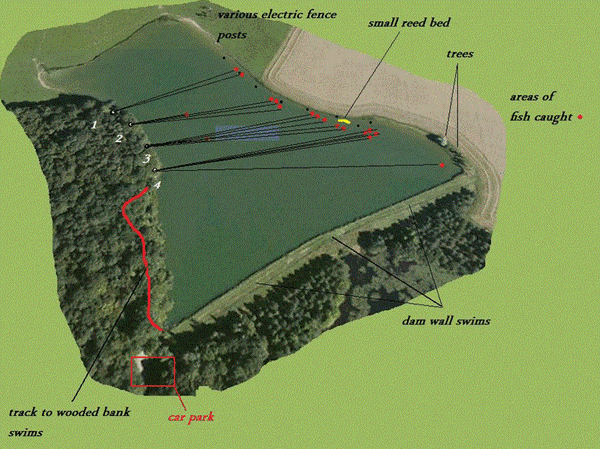 various electric fence posts

small reed bed

trees

areas of fish caught

1

2

3

4

dam wall swims

track to wooded bank swims

car park